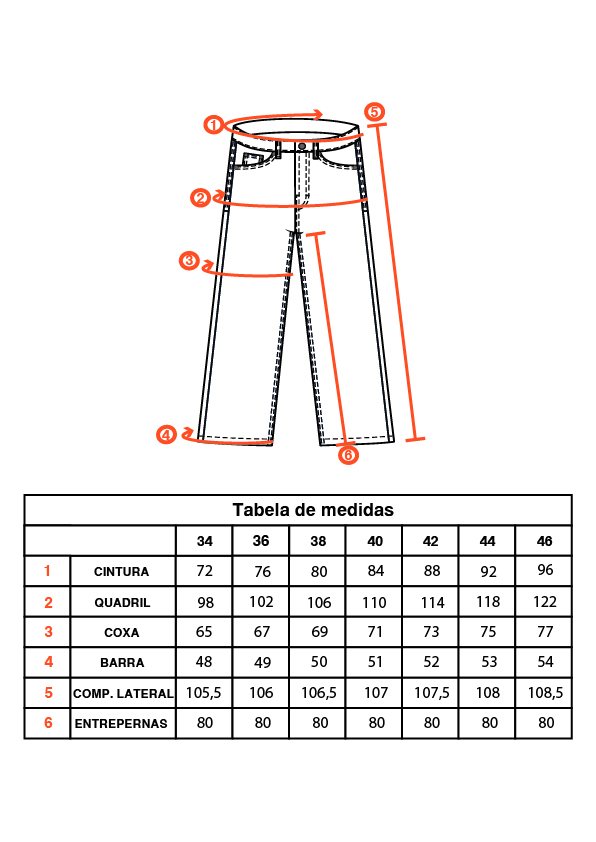 1
2
3
4
5
6

Tabela de medidas

| | | 34 | 36 | 38 | 40 | 42 | 44 | 46 |
|---|---|---|---|---|---|---|---|---|
| 1 | CINTURA | 72 | 76 | 80 | 84 | 88 | 92 | 96 |
| 2 | QUADRIL | 98 | 102 | 106 | 110 | 114 | 118 | 122 |
| 3 | COXA | 65 | 67 | 69 | 71 | 73 | 75 | 77 |
| 4 | BARRA | 48 | 49 | 50 | 51 | 52 | 53 | 54 |
| 5 | COMP. LATERAL | 105,5 | 106 | 106,5 | 107 | 107,5 | 108 | 108,5 |
| 6 | ENTREPERNAS | 80 | 80 | 80 | 80 | 80 | 80 | 80 |